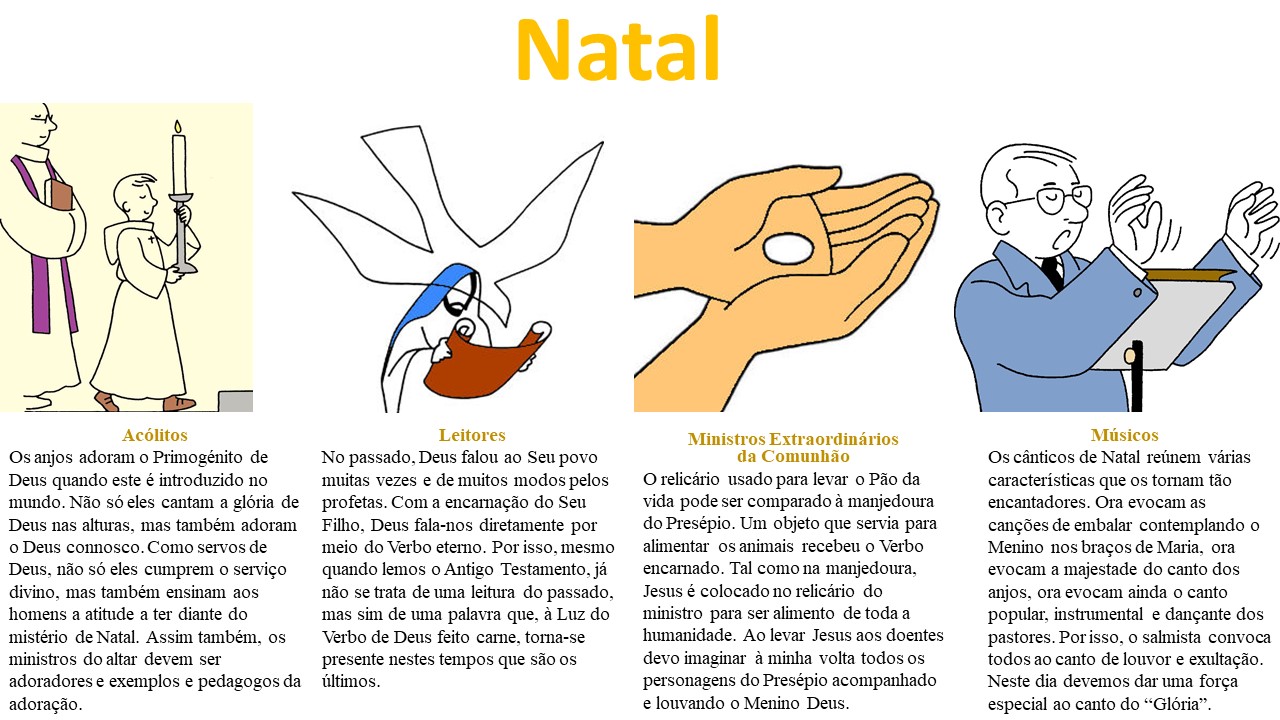 Natal

Acólitos
Os anjos adoram o Primogénito de Deus quando este é introduzido no mundo. Não só eles cantam a glória de Deus nas alturas, mas também adoram o Deus connosco. Como servos de Deus, não só eles cumprem o serviço divino, mas também ensinam aos homens a atitude a ter diante do mistério de Natal. Assim também, os ministros do altar devem ser adoradores e exemplos e pedagogos da adoração.

Leitores
No passado, Deus falou ao Seu povo muitas vezes e de muitos modos pelos profetas. Com a encarnação do Seu Filho, Deus fala-nos diretamente por meio do Verbo eterno. Por isso, mesmo quando lemos o Antigo Testamento, já não se trata de uma leitura do passado, mas sim de uma palavra que, à Luz do Verbo de Deus feito carne, torna-se presente nestes tempos que são os últimos.

Ministros Extraordinários da Comunhão
O relicário usado para levar o Pão da vida pode ser comparado à manjedoura do Presépio. Um objeto que servia para alimentar os animais recebeu o Verbo encarnado. Tal como na manjedoura, Jesus é colocado no relicário do ministro para ser alimento de toda a humanidade. Ao levar Jesus aos doentes devo imaginar à minha volta todos os personagens do Presépio acompanhado e louvando o Menino Deus.

Músicos
Os cânticos de Natal reúnem várias características que os tornam tão encantadores. Ora evocam as canções de embalar contemplando o Menino nos braços de Maria, ora evocam a majestade do canto dos anjos, ora evocam ainda o canto popular, instrumental e dançante dos pastores. Por isso, o salmista convoca todos ao canto de louvor e exultação. Neste dia devemos dar uma força especial ao canto do “Glória”.